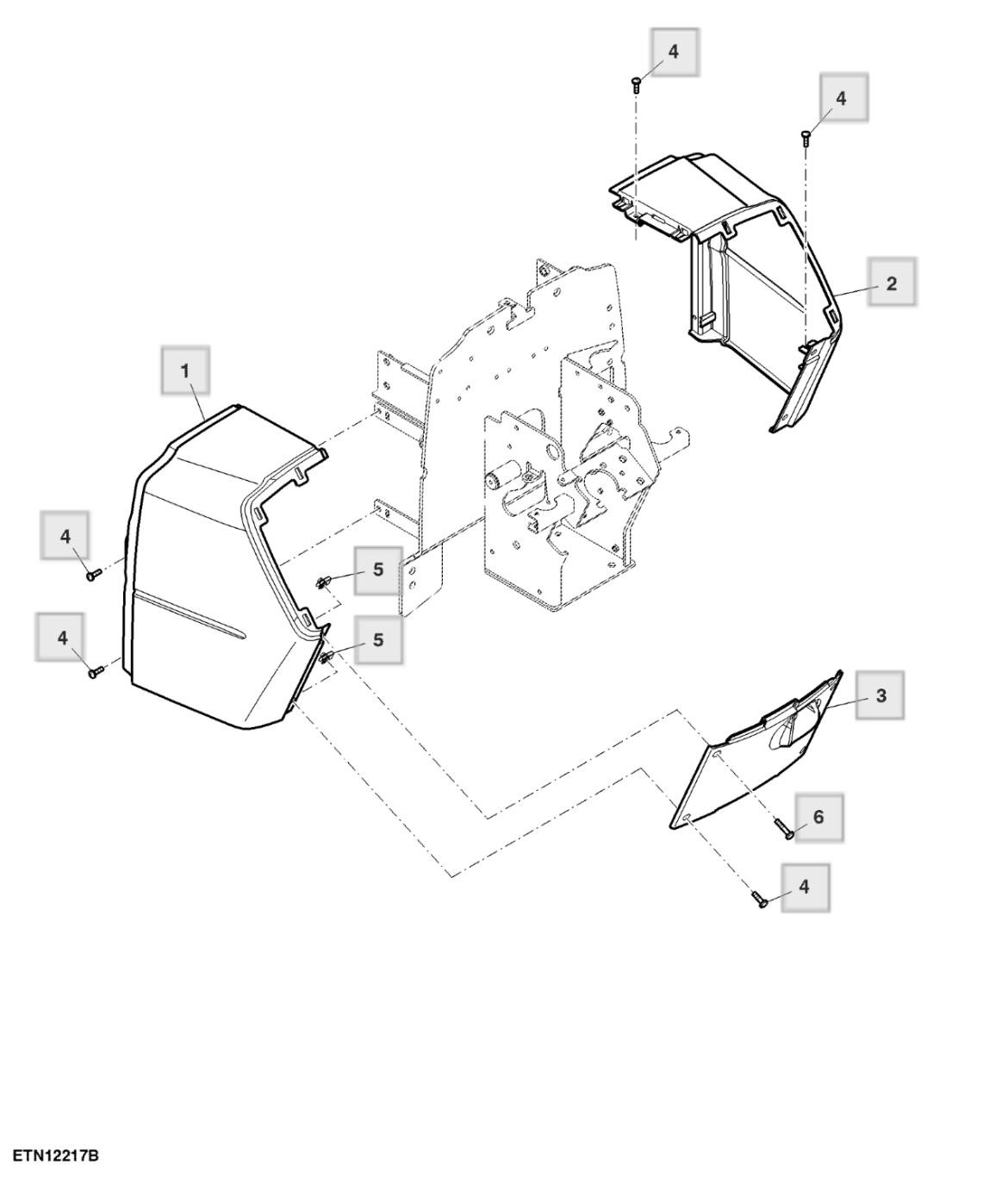 4
4
2
1
4
5
4
5
3
6
4
ETN12217B